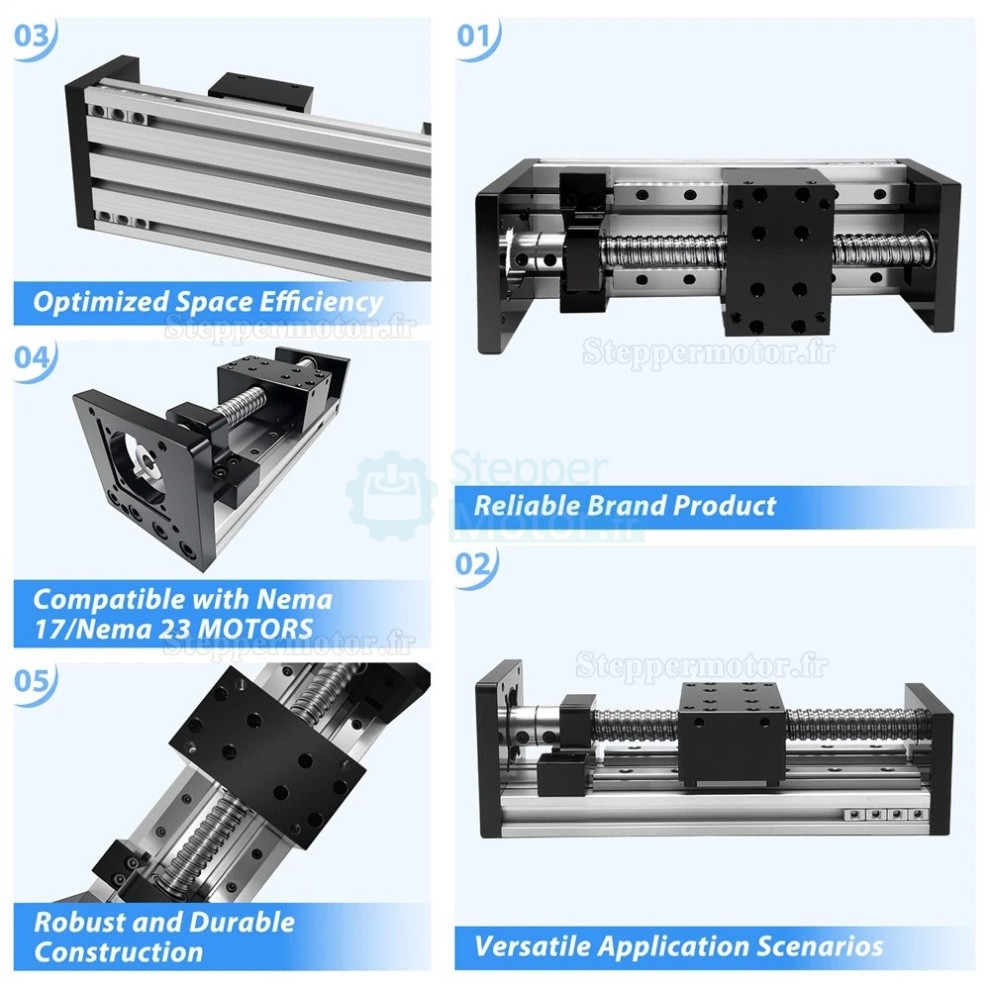 03

Optimized Space Efficiency

Steppermotor.fr

04

Compatible with Nema 17/Nema 23 MOTORS

Steppermotor.fr

05

Robust and Durable Construction

01

Steppermotor.fr

Stepper Motor.fr

Reliable Brand Product

02

Steppermotor.fr

Versatile Application Scenarios